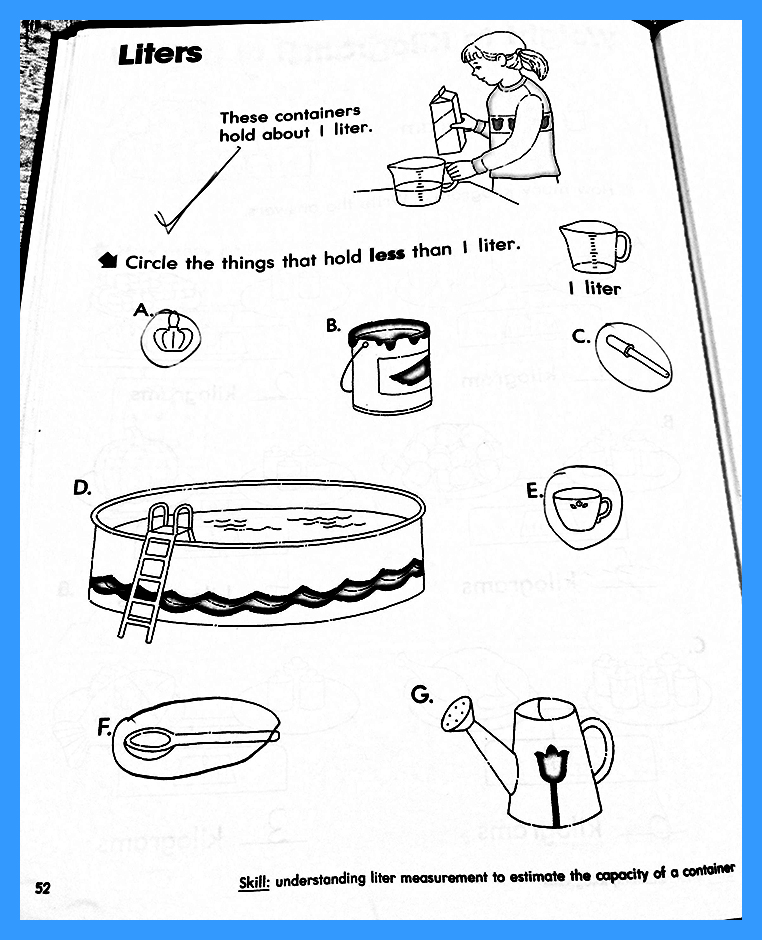 Liters

These containers hold about 1 liter.

Circle the things that hold **less** than 1 liter.

1 liter

A.

B.

C.

D.

E.

F.

G.

52

Skill: understanding liter measurement to estimate the capacity of a container